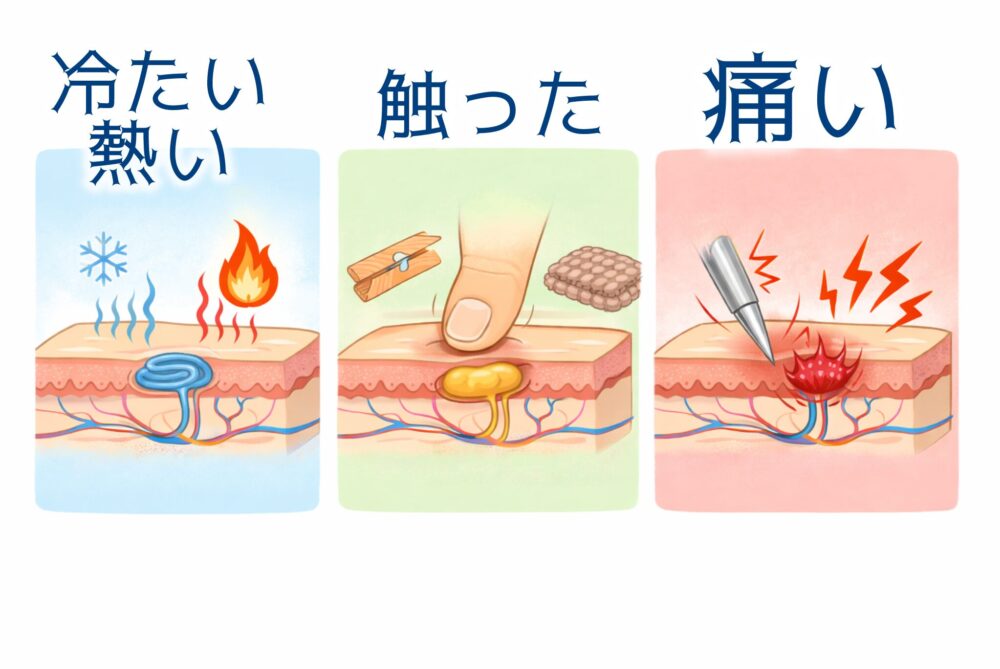 冷たい
熱い

触った

痛い